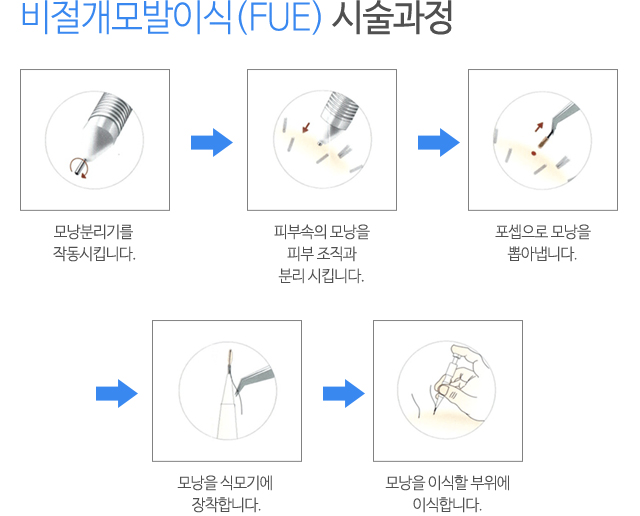 비절개모발이식(FUE) 시술과정

모낭분리기를 작동시킵니다.

피부속의 모낭을 피부 조직과 분리 시킵니다.

포셉으로 모낭을 뽑아냅니다.

모낭을 식모기에 장착합니다.

모낭을 이식할 부위에 이식합니다.