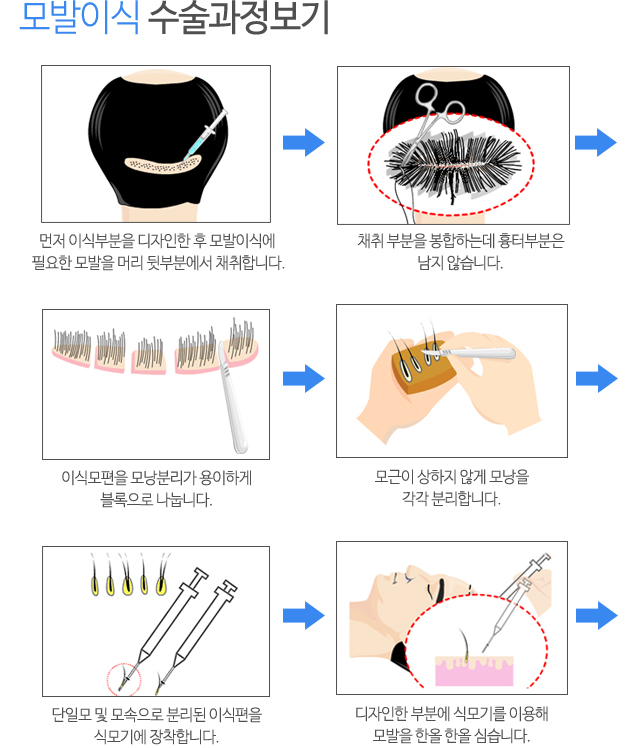 모발이식 수술과정보기

먼저 이식부분을 디자인한 후 모발이식에 필요한 모발을 머리 뒷부분에서 채취합니다.

채취 부분을 봉합하는데 흉터부분은 남지 않습니다.

이식모편을 모낭분리가 용이하게 블록으로 나눕니다.

모근이 상하지 않게 모낭을 각각 분리합니다.

단일모 및 모속으로 분리된 이식편을 식모기에 장착합니다.

디자인한 부분에 식모기를 이용해 모발을 한올 한올 심습니다.