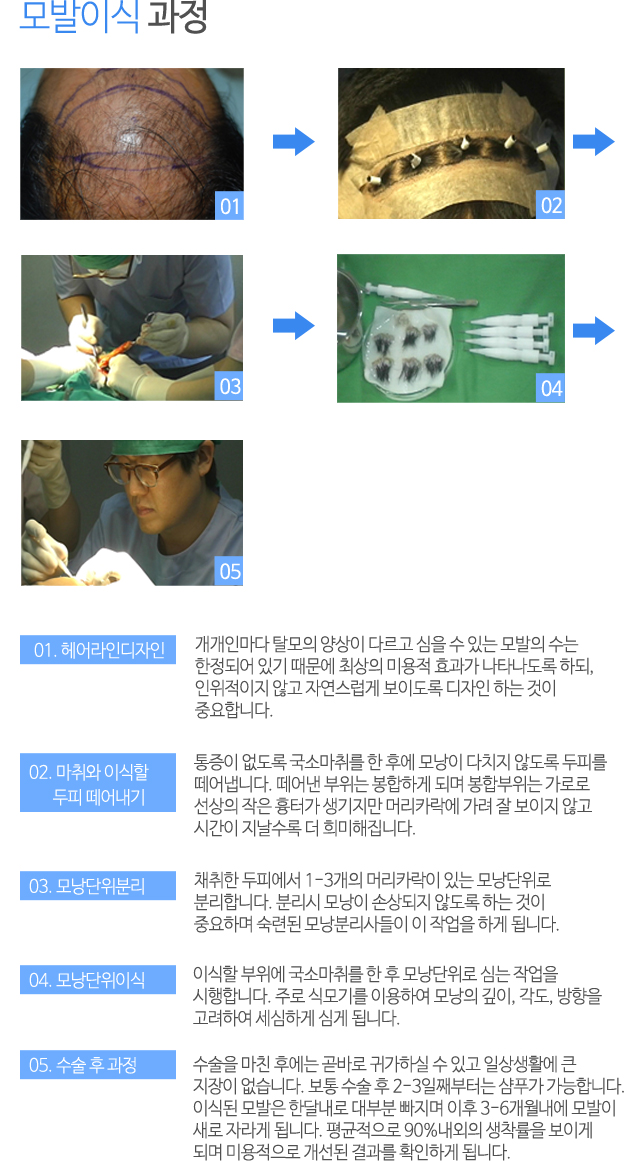 모발이식 과정

01

02

03

04

05

01. 헤어라인디자인

개개인마다 탈모의 양상이 다르고 심을 수 있는 모발의 수는 한정되어 있기 때문에 최상의 미용적 효과가 나타나도록 하되, 인위적이지 않고 자연스럽게 보이도록 디자인 하는 것이 중요합니다.

02. 마취와 이식할 두피 떼어내기

통증이 없도록 국소마취를 한 후에 모낭이 다치지 않도록 두피를 떼어냅니다. 떼어낸 부위는 봉합하게 되며 봉합부위는 가로로 선상의 작은 흉터가 생기지만 머리카락에 가려 잘 보이지 않고 시간이 지날수록 더 희미해집니다.

03. 모낭단위분리

채취한 두피에서 1-3개의 머리카락이 있는 모낭단위로 분리합니다. 분리시 모낭이 손상되지 않도록 하는 것이 중요하며 숙련된 모낭분리사들이 이 작업을 하게 됩니다.

04. 모낭단위이식

이식할 부위에 국소마취를 한 후 모낭단위로 심는 작업을 시행합니다. 주로 식모기를 이용하여 모낭의 깊이, 각도, 방향을 고려하여 세심하게 심게 됩니다.

05. 수술 후 과정

수술을 마친 후에는 곧바로 귀가하실 수 있고 일상생활에 큰 지장이 없습니다. 보통 수술 후 2-3일째부터는 샴푸가 가능합니다. 이식된 모발은 한달내로 대부분 빠지며 이후 3-6개월내에 모발이 새로 자라게 됩니다. 평균적으로 90%내외의 생착률을 보이게 되며 미용적으로 개선된 결과를 확인하게 됩니다.