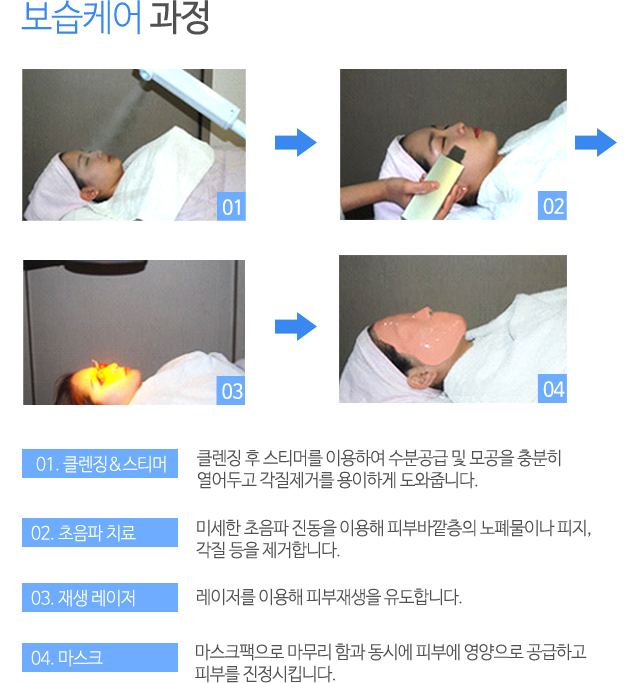 보습케어 과정

01

02

03

04

01. 클렌징&스티머

클렌징 후 스티머를 이용하여 수분공급 및 모공을 충분히 열어두고 각질제거를 용이하게 도와줍니다.

02. 초음파 치료

미세한 초음파 진동을 이용해 피부바깥층의 노폐물이나 피지, 각질 등을 제거합니다.

03. 재생 레이저

레이저를 이용해 피부재생을 유도합니다.

04. 마스크

마스크팩으로 마무리 함과 동시에 피부에 영양으로 공급하고 피부를 진정시킵니다.