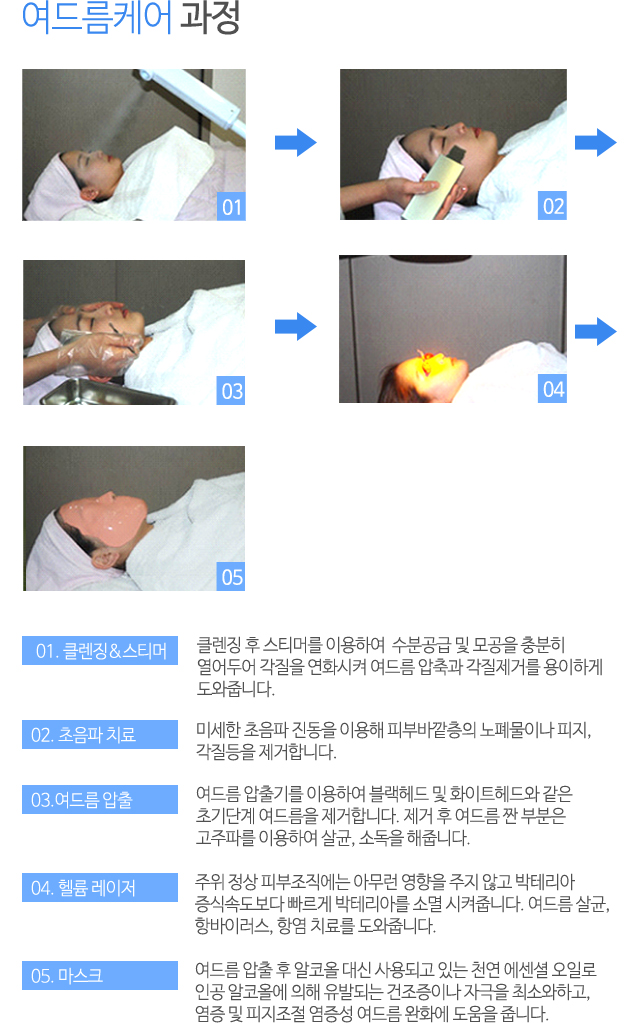 여드름케어 과정

01

02

03

04

05

01. 클렌징&스티머

클렌징 후 스티머를 이용하여 수분공급 및 모공을 충분히 열어두어 각질을 연화시켜 여드름 압축과 각질제거를 용이하게 도와줍니다.

02. 초음파 치료

미세한 초음파 진동을 이용해 피부바깥층의 노폐물이나 피지, 각질등을 제거합니다.

03.여드름 압출

여드름 압출기를 이용하여 블랙헤드 및 화이트헤드와 같은 초기단계 여드름을 제거합니다. 제거 후 여드름 짠 부분은 고주파를 이용하여 살균, 소독을 해줍니다.

04. 헬륨 레이저

주위 정상 피부조직에는 아무런 영향을 주지 않고 박테리아 증식속도보다 빠르게 박테리아를 소멸 시켜줍니다. 여드름 살균, 항바이러스, 항염 치료를 도와줍니다.

05. 마스크

여드름 압출 후 알코올 대신 사용되고 있는 천연 에센셜 오일로 인공 알코올에 의해 유발되는 건조증이나 자극을 최소와하고, 염증 및 피지조절 염증성 여드름 완화에 도움을 줍니다.