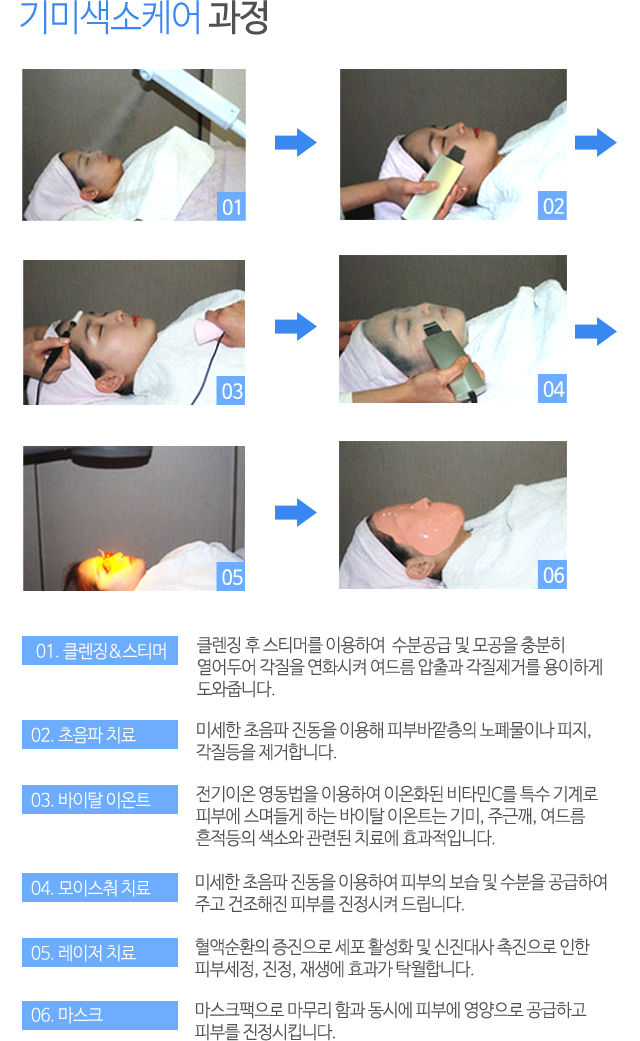 기미색소케어 과정

01

02

03

04

05

06

01. 클렌징&스티머

클렌징 후 스티머를 이용하여 수분공급 및 모공을 충분히 열어두어 각질을 연화시켜 여드름 압출과 각질제거를 용이하게 도와줍니다.

02. 초음파 치료

미세한 초음파 진동을 이용해 피부바깥층의 노폐물이나 피지, 각질등을 제거합니다.

03. 바이탈 이온트

전기이온 영동법을 이용하여 이온화된 비타민C를 특수 기계로 피부에 스며들게 하는 바이탈 이온트는 기미, 주근깨, 여드름 흔적등의 색소와 관련된 치료에 효과적입니다.

04. 모이스춰 치료

미세한 초음파 진동을 이용하여 피부의 보습 및 수분을 공급하여 주고 건조해진 피부를 진정시켜 드립니다.

05. 레이저 치료

혈액순환의 증진으로 세포 활성화 및 신진대사 촉진으로 인한 피부세정, 진정, 재생에 효과가 탁월합니다.

06. 마스크

마스크팩으로 마무리 함과 동시에 피부에 영양으로 공급하고 피부를 진정시킵니다.